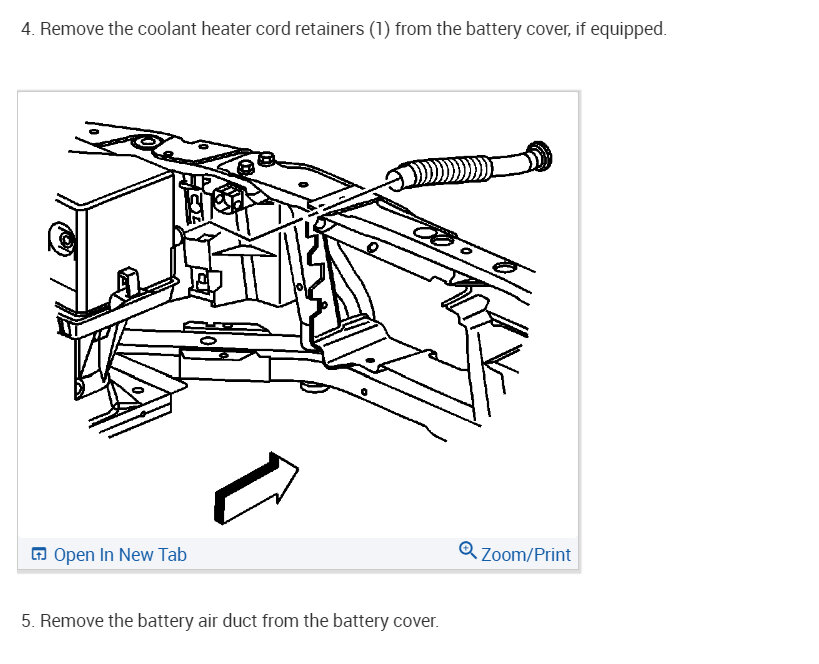 4. Remove the coolant heater cord retainers (1) from the battery cover, if equipped.

Open In New Tab

Zoom/Print

5. Remove the battery air duct from the battery cover.