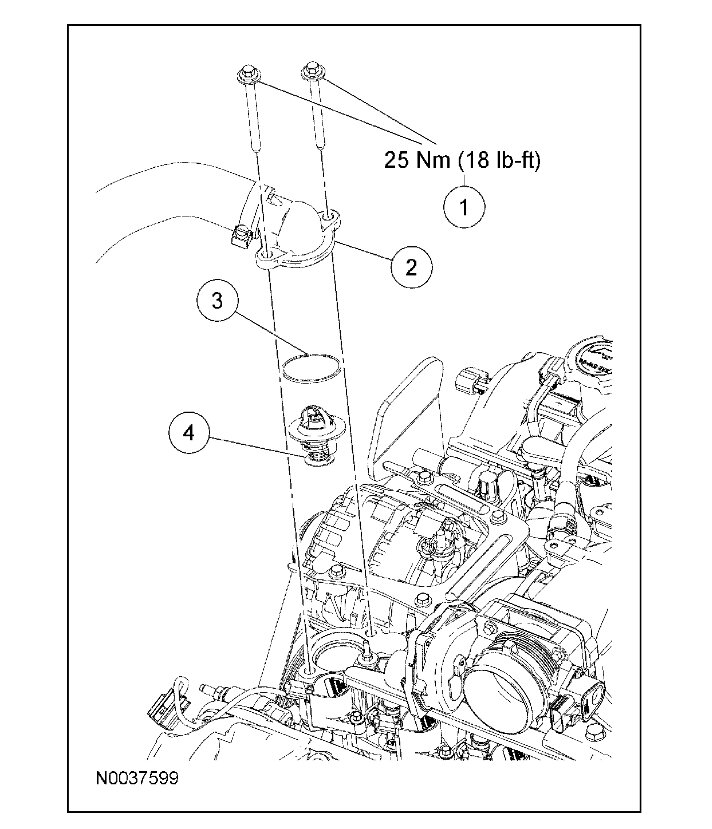 25 Nm (18 lb-ft)

1

2

3

4

N0037599