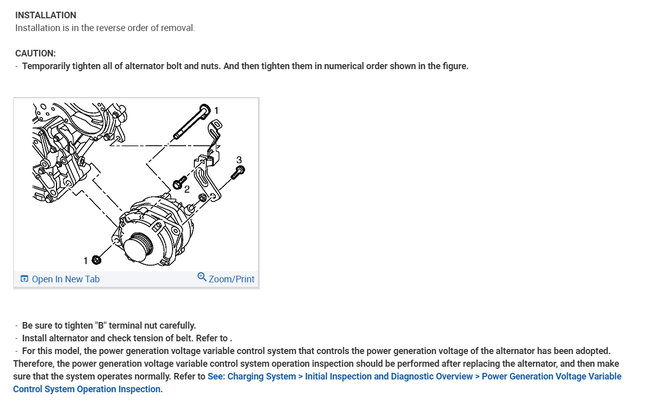 INSTALLATION
Installation is in the reverse order of removal.

CAUTION:
- Temporarily tighten all of alternator bolt and nuts. And then tighten them in numerical order shown in the figure.

1
3
2
1
Open In New Tab
Zoom/Print

- Be sure to tighten "B" terminal nut carefully.
- Install alternator and check tension of belt. Refer to .
- For this model, the power generation voltage variable control system that controls the power generation voltage of the alternator has been adopted. Therefore, the power generation voltage variable control system operation inspection should be performed after replacing the alternator, and then make sure that the system operates normally. Refer to See: Charging System > Initial Inspection and Diagnostic Overview > Power Generation Voltage Variable Control System Operation Inspection.