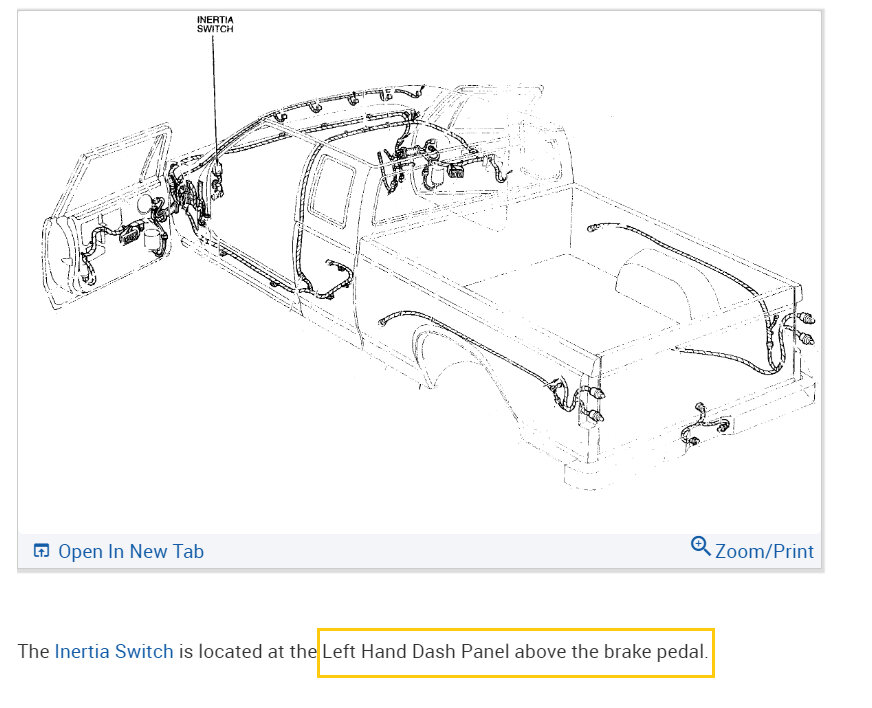 INERTIA SWITCH

Open In New Tab

Zoom/Print

The Inertia Switch is located at the Left Hand Dash Panel above the brake pedal.