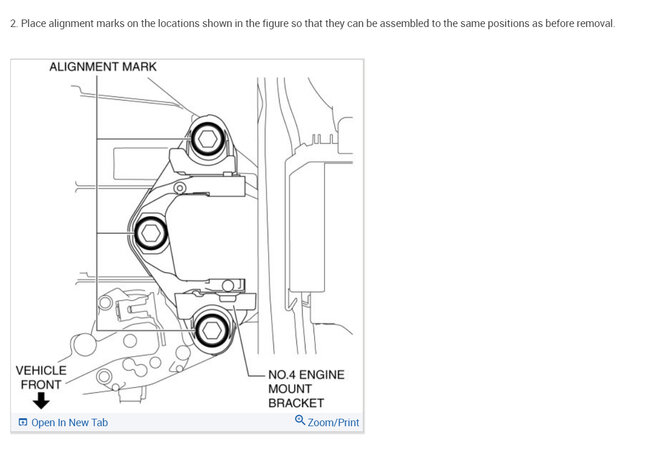 2. Place alignment marks on the locations shown in the figure so that they can be assembled to the same positions as before removal.

ALIGNMENT MARK

VEHICLE FRONT

NO.4 ENGINE MOUNT BRACKET

Open In New Tab

Zoom/Print