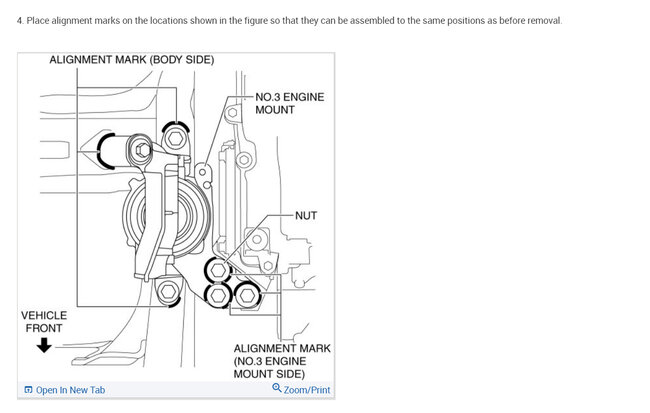 4. Place alignment marks on the locations shown in the figure so that they can be assembled to the same positions as before removal.

ALIGNMENT MARK (BODY SIDE)

NO.3 ENGINE MOUNT

NUT

VEHICLE FRONT

ALIGNMENT MARK (NO.3 ENGINE MOUNT SIDE)

Open In New Tab

Zoom/Print