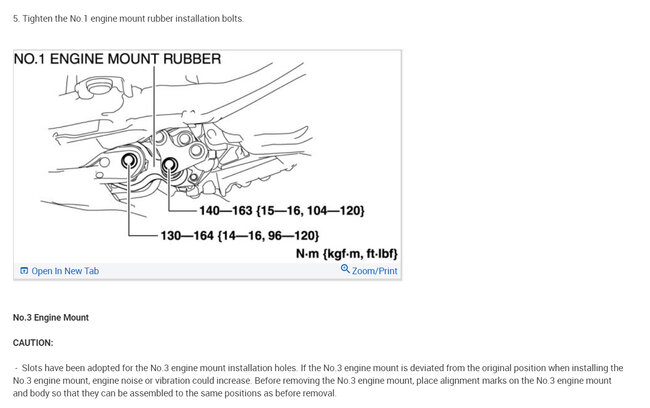 5. Tighten the No.1 engine mount rubber installation bolts.

NO.1 ENGINE MOUNT RUBBER

140—163 {15—16, 104—120}

130—164 {14—16, 96—120}

N·m {kgf·m, ft·lbf}

Open In New Tab

Zoom/Print

No.3 Engine Mount

CAUTION:

- Slots have been adopted for the No.3 engine mount installation holes. If the No.3 engine mount is deviated from the original position when installing the No.3 engine mount, engine noise or vibration could increase. Before removing the No.3 engine mount, place alignment marks on the No.3 engine mount and body so that they can be assembled to the same positions as before removal.