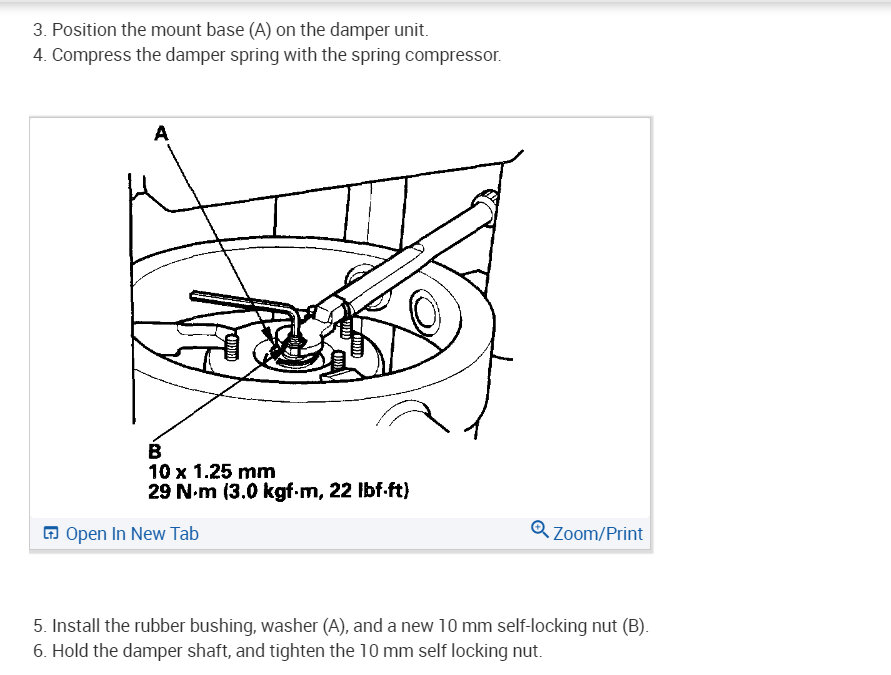 3. Position the mount base (A) on the damper unit.
4. Compress the damper spring with the spring compressor.

A

B
10 x 1.25 mm
29 N·m (3.0 kgf·m, 22 lbf·ft)

Open In New Tab
Zoom/Print

5. Install the rubber bushing, washer (A), and a new 10 mm self-locking nut (B).
6. Hold the damper shaft, and tighten the 10 mm self locking nut.