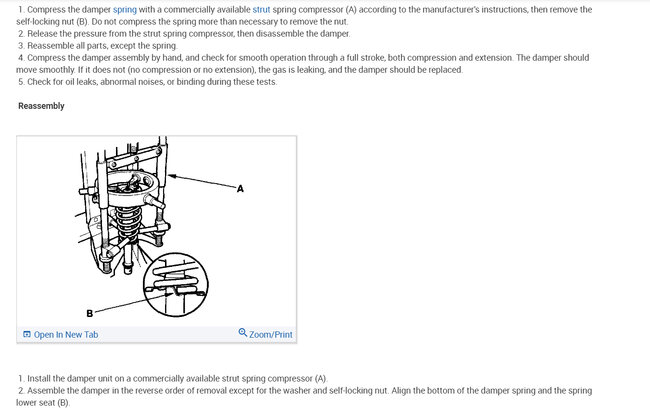 1. Compress the damper spring with a commercially available strut spring compressor (A) according to the manufacturer's instructions, then remove the self-locking nut (B). Do not compress the spring more than necessary to remove the nut.
2. Release the pressure from the strut spring compressor, then disassemble the damper.
3. Reassemble all parts, except the spring.
4. Compress the damper assembly by hand, and check for smooth operation through a full stroke, both compression and extension. The damper should move smoothly. If it does not (no compression or no extension), the gas is leaking, and the damper should be replaced.
5. Check for oil leaks, abnormal noises, or binding during these tests.

Reassembly

A

B

Open In New Tab

Zoom/Print

1. Install the damper unit on a commercially available strut spring compressor (A).
2. Assemble the damper in the reverse order of removal except for the washer and self-locking nut. Align the bottom of the damper spring and the spring lower seat (B).