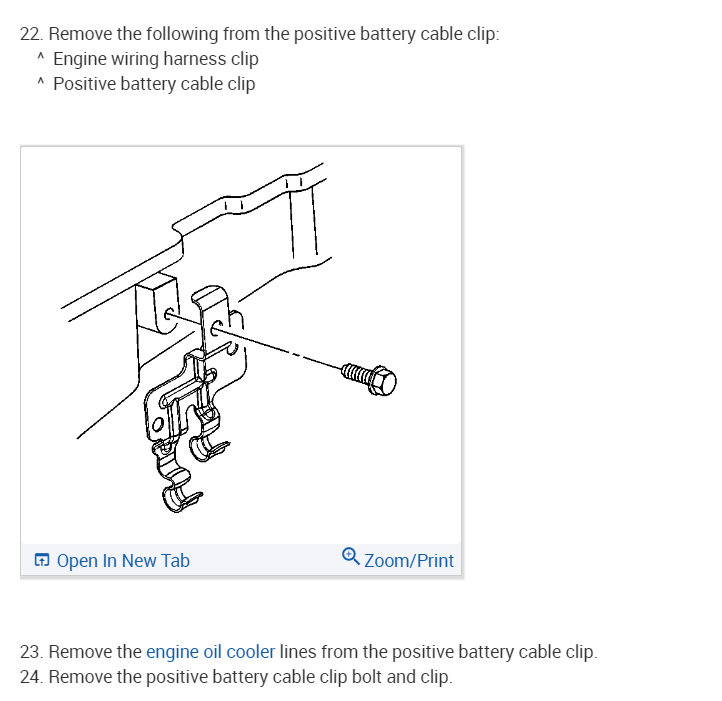 22. Remove the following from the positive battery cable clip:
^ Engine wiring harness clip
^ Positive battery cable clip

Open In New Tab
Zoom/Print

23. Remove the engine oil cooler lines from the positive battery cable clip.
24. Remove the positive battery cable clip bolt and clip.