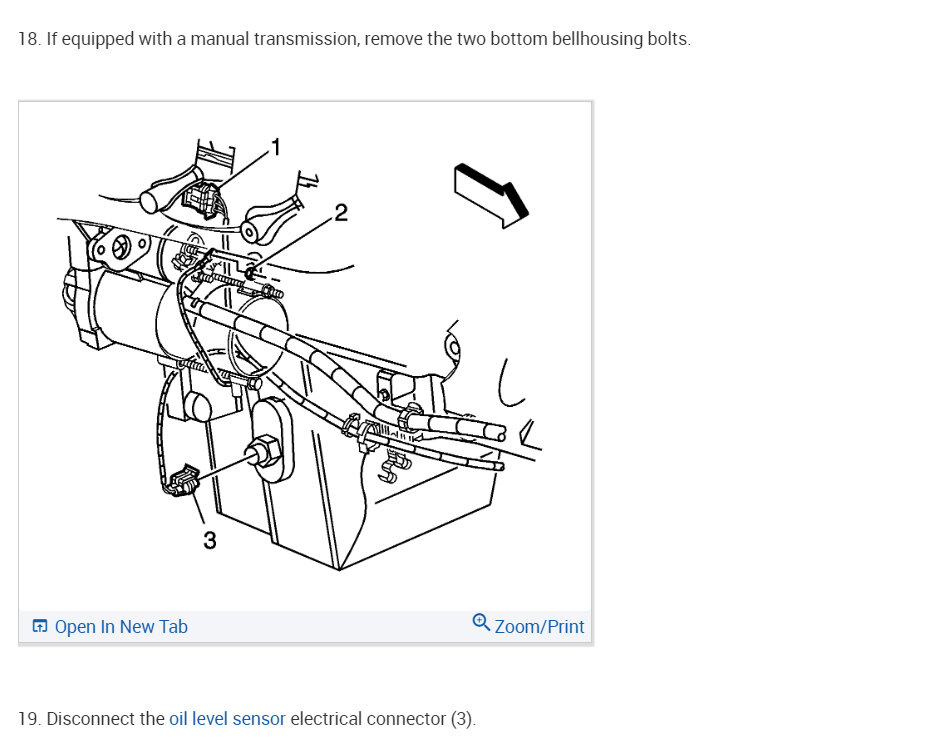 18. If equipped with a manual transmission, remove the two bottom bellhousing bolts.

1

2

3

Open In New Tab

Zoom/Print

19. Disconnect the oil level sensor electrical connector (3).