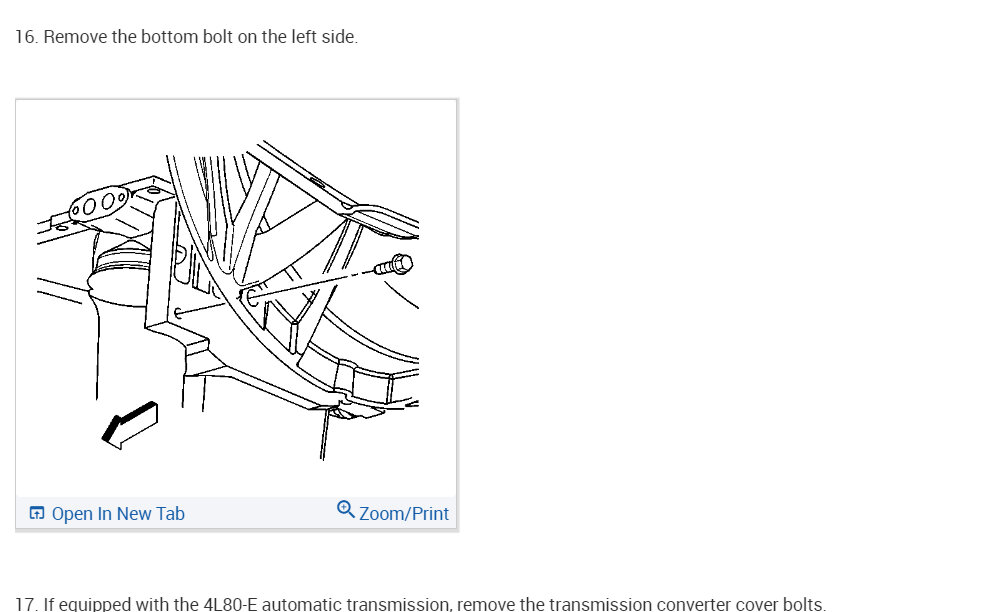 16. Remove the bottom bolt on the left side.

Open In New Tab

Zoom/Print

17. If equipped with the 4L80-E automatic transmission, remove the transmission converter cover bolts.