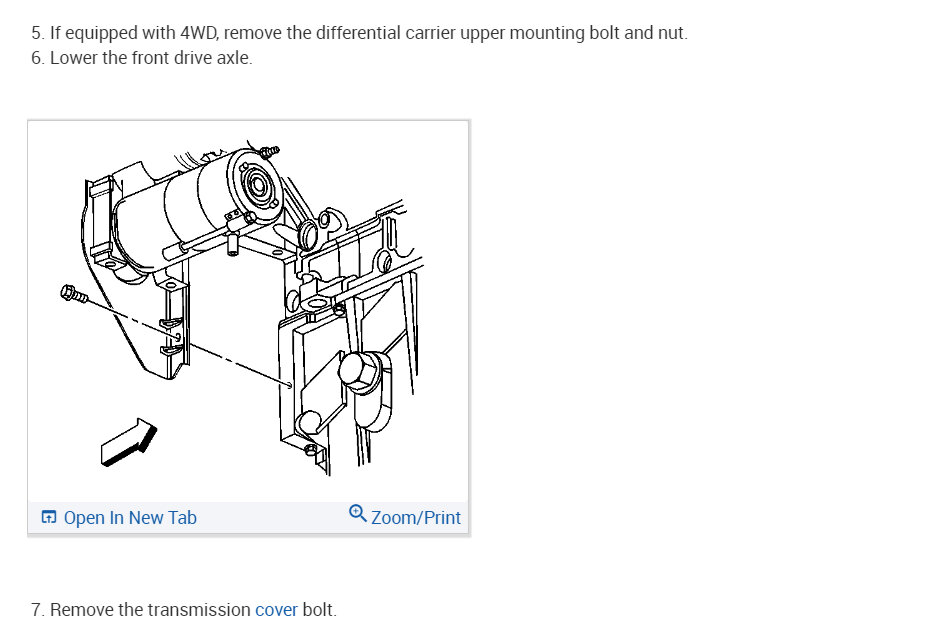 5. If equipped with 4WD, remove the differential carrier upper mounting bolt and nut.
6. Lower the front drive axle.

Open In New Tab
Zoom/Print

7. Remove the transmission cover bolt.