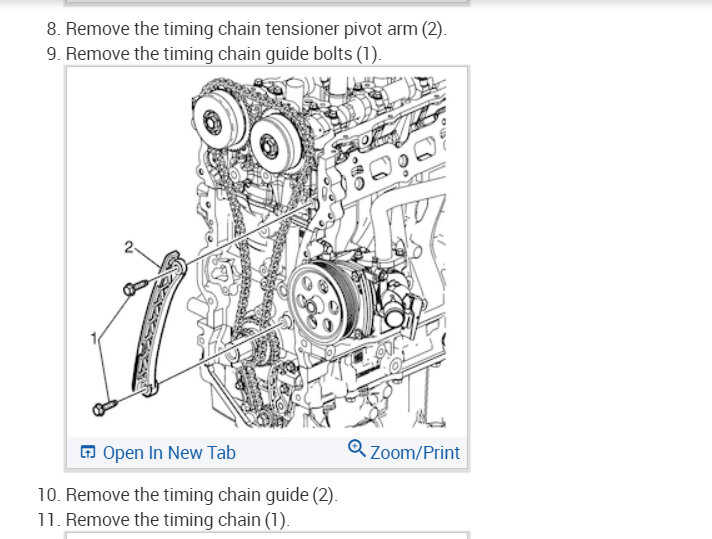 8. Remove the timing chain tensioner pivot arm (2).
9. Remove the timing chain guide bolts (1).

2

1

Open In New Tab
Zoom/Print

10. Remove the timing chain guide (2).
11. Remove the timing chain (1).