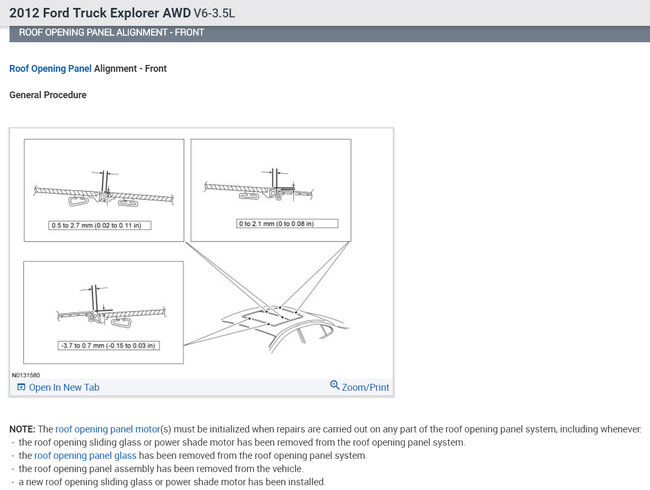 2012 Ford Truck Explorer AWD V6-3.5L

ROOF OPENING PANEL ALIGNMENT - FRONT

Roof Opening Panel Alignment - Front

General Procedure

0.5 to 2.7 mm (0.02 to 0.11 in)

0 to 2.1 mm (0 to 0.08 in)

-3.7 to 0.7 mm (-0.15 to 0.03 in)

N0131580

Open In New Tab

Zoom/Print

NOTE: The roof opening panel motor(s) must be initialized when repairs are carried out on any part of the roof opening panel system, including whenever:
- the roof opening sliding glass or power shade motor has been removed from the roof opening panel system.
- the roof opening panel glass has been removed from the roof opening panel system.
- the roof opening panel assembly has been removed from the vehicle.
- a new roof opening sliding glass or power shade motor has been installed.