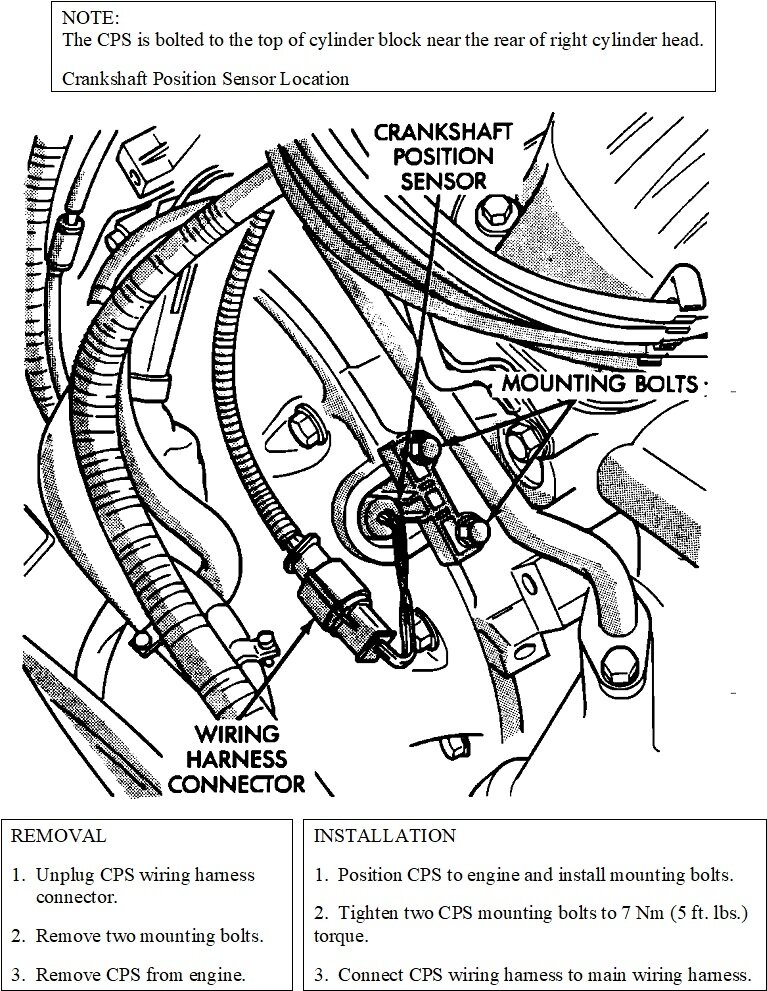 NOTE:
The CPS is bolted to the top of cylinder block near the rear of right cylinder head.

Crankshaft Position Sensor Location

CRANKSHAFT POSITION SENSOR

MOUNTING BOLTS

WIRING HARNESS CONNECTOR

REMOVAL

1. Unplug CPS wiring harness connector.

2. Remove two mounting bolts.

3. Remove CPS from engine.

INSTALLATION

1. Position CPS to engine and install mounting bolts.

2. Tighten two CPS mounting bolts to 7 Nm (5 ft. lbs.) torque.

3. Connect CPS wiring harness to main wiring harness.