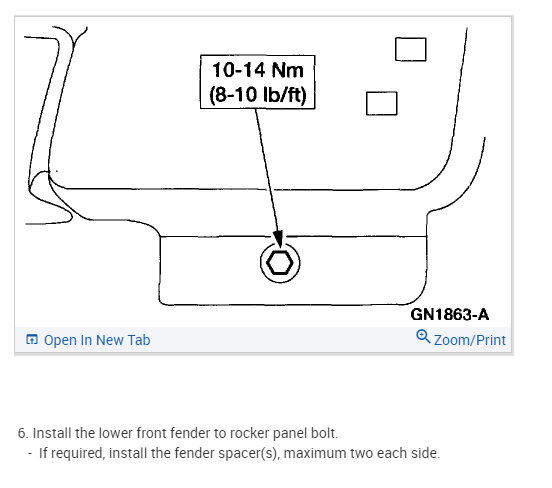 10-14 Nm
(8-10 lb/ft)

GN1863-A

Open In New Tab

Zoom/Print

6. Install the lower front fender to rocker panel bolt.
- If required, install the fender spacer(s), maximum two each side.