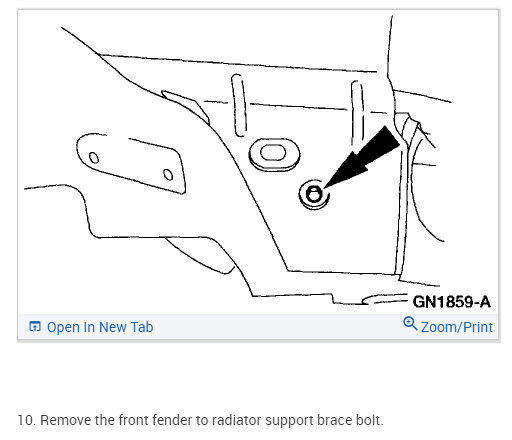 GN1859-A

Open In New Tab

Zoom/Print

10. Remove the front fender to radiator support brace bolt.