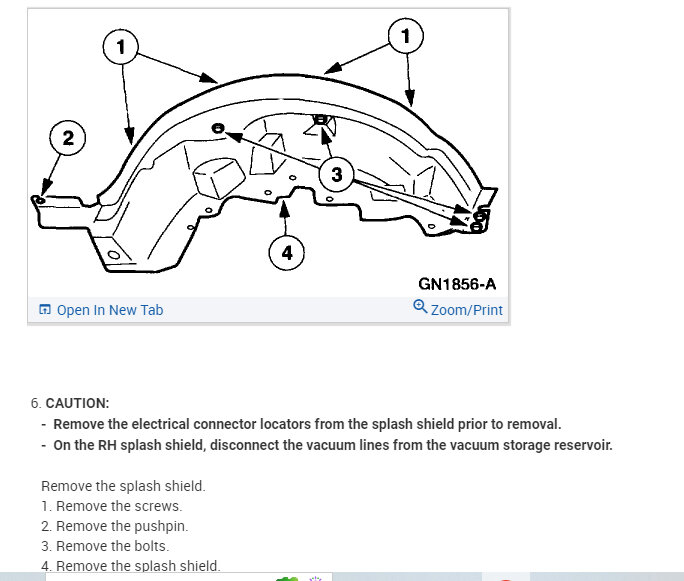 1

1

2

3

4

GN1856-A

Open In New Tab

Zoom/Print

6. CAUTION:

- Remove the electrical connector locators from the splash shield prior to removal.

- On the RH splash shield, disconnect the vacuum lines from the vacuum storage reservoir.

Remove the splash shield.

1. Remove the screws.

2. Remove the pushpin.

3. Remove the bolts.

4. Remove the splash shield.