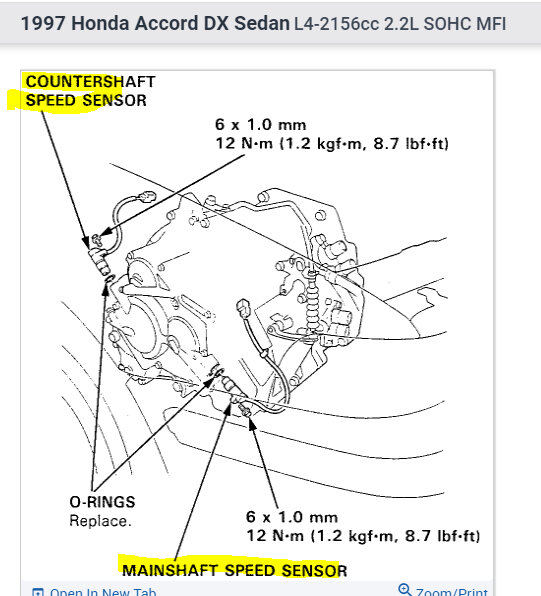 1997 Honda Accord DX Sedan L4-2156cc 2.2L SOHC MFI

COUNTERSHAFT SPEED SENSOR

6 x 1.0 mm
12 N·m (1.2 kgf·m, 8.7 lbf·ft)

O-RINGS
Replace.

6 x 1.0 mm
12 N·m (1.2 kgf·m, 8.7 lbf·ft)

MAINSHAFT SPEED SENSOR

Open In New Tab

Zoom/Print