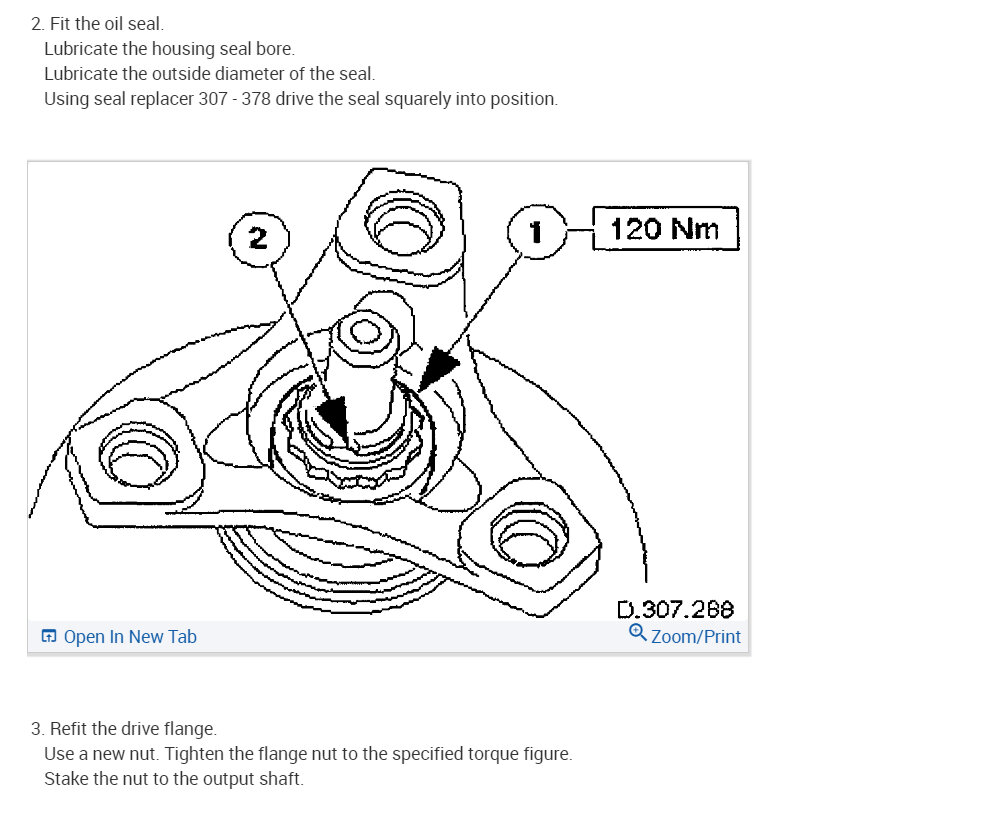 2. Fit the oil seal.
Lubricate the housing seal bore.
Lubricate the outside diameter of the seal.
Using seal replacer 307 - 378 drive the seal squarely into position.

2

1

120 Nm

D.307.288

Open In New Tab

Zoom/Print

3. Refit the drive flange.
Use a new nut. Tighten the flange nut to the specified torque figure.
Stake the nut to the output shaft.