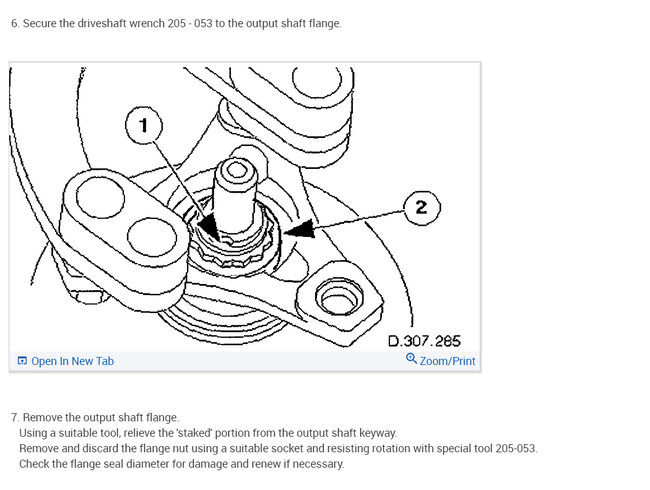 6. Secure the driveshaft wrench 205 - 053 to the output shaft flange.

1

2

D.307.285

Open In New Tab

Zoom/Print

7. Remove the output shaft flange.
Using a suitable tool, relieve the 'staked' portion from the output shaft keyway.
Remove and discard the flange nut using a suitable socket and resisting rotation with special tool 205-053.
Check the flange seal diameter for damage and renew if necessary.