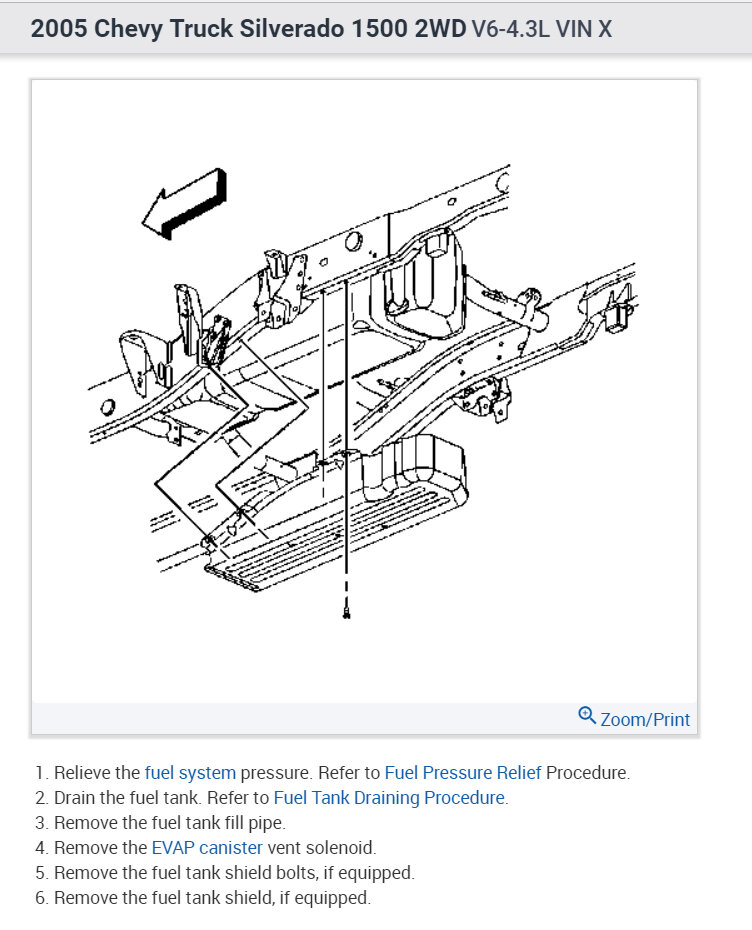 2005 Chevy Truck Silverado 1500 2WD V6-4.3L VIN X

Zoom/Print

1. Relieve the fuel system pressure. Refer to Fuel Pressure Relief Procedure.
2. Drain the fuel tank. Refer to Fuel Tank Draining Procedure.
3. Remove the fuel tank fill pipe.
4. Remove the EVAP canister vent solenoid.
5. Remove the fuel tank shield bolts, if equipped.
6. Remove the fuel tank shield, if equipped.