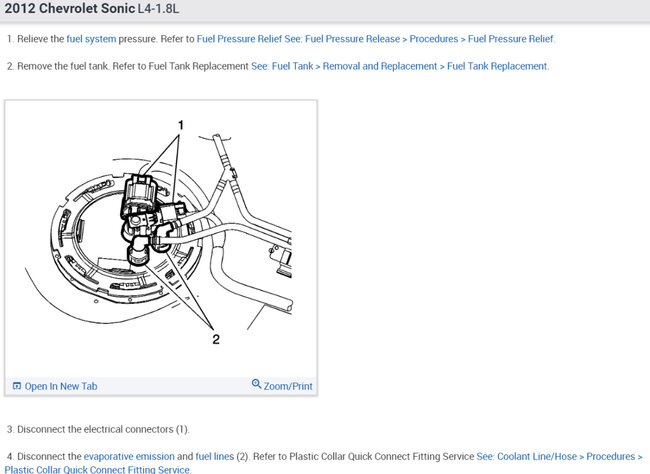 2012 Chevrolet Sonic L4-1.8L

1. Relieve the fuel system pressure. Refer to Fuel Pressure Relief See: Fuel Pressure Release > Procedures > Fuel Pressure Relief.

2. Remove the fuel tank. Refer to Fuel Tank Replacement See: Fuel Tank > Removal and Replacement > Fuel Tank Replacement.

1

2

Open In New Tab

Zoom/Print

3. Disconnect the electrical connectors (1).

4. Disconnect the evaporative emission and fuel lines (2). Refer to Plastic Collar Quick Connect Fitting Service See: Coolant Line/Hose > Procedures > Plastic Collar Quick Connect Fitting Service.