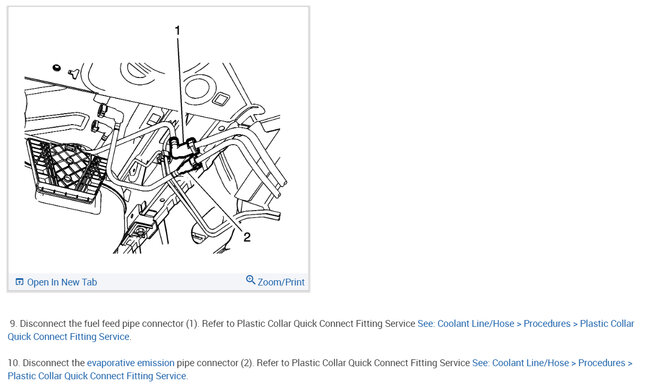 1

2

Open In New Tab

Zoom/Print

9. Disconnect the fuel feed pipe connector (1). Refer to Plastic Collar Quick Connect Fitting Service See: Coolant Line/Hose > Procedures > Plastic Collar Quick Connect Fitting Service.

10. Disconnect the evaporative emission pipe connector (2). Refer to Plastic Collar Quick Connect Fitting Service See: Coolant Line/Hose > Procedures > Plastic Collar Quick Connect Fitting Service.