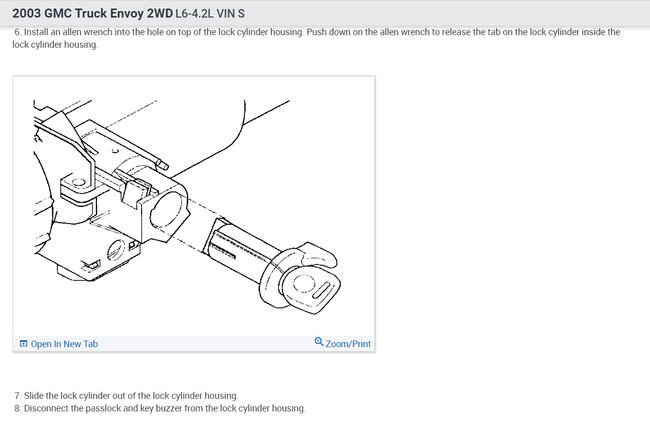 2003 GMC Truck Envoy 2WD L6-4.2L VIN S

6. Install an allen wrench into the hole on top of the lock cylinder housing. Push down on the allen wrench to release the tab on the lock cylinder inside the lock cylinder housing.

Open In New Tab

Zoom/Print

7. Slide the lock cylinder out of the lock cylinder housing.
8. Disconnect the passlock and key buzzer from the lock cylinder housing.