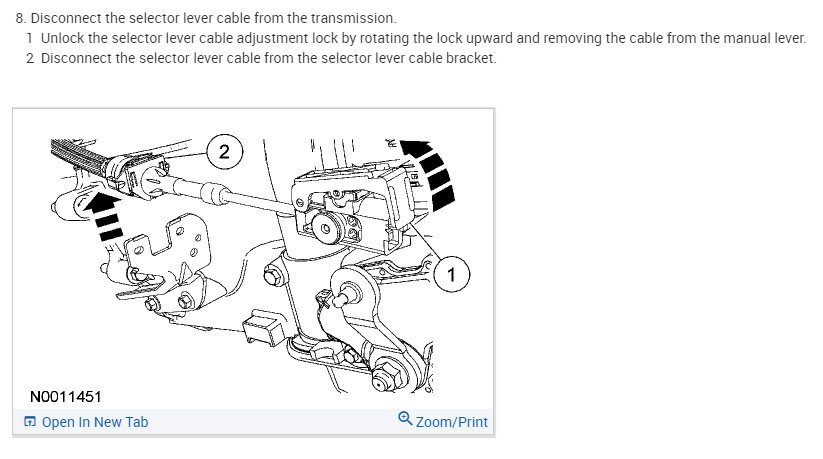 8. Disconnect the selector lever cable from the transmission.
1 Unlock the selector lever cable adjustment lock by rotating the lock upward and removing the cable from the manual lever.
2 Disconnect the selector lever cable from the selector lever cable bracket.

2

1

N0011451

Open In New Tab

Zoom/Print