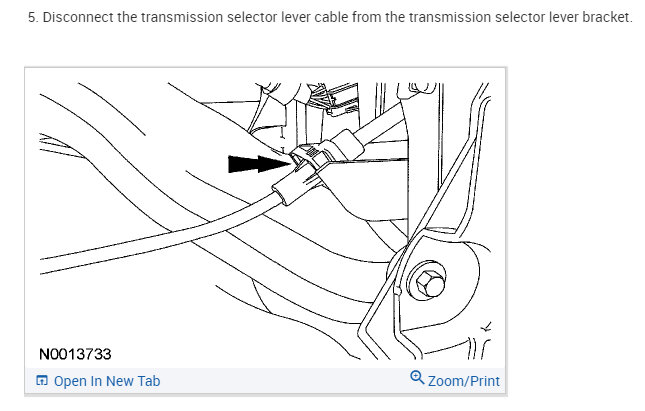 5. Disconnect the transmission selector lever cable from the transmission selector lever bracket.

N0013733

Open In New Tab

Zoom/Print