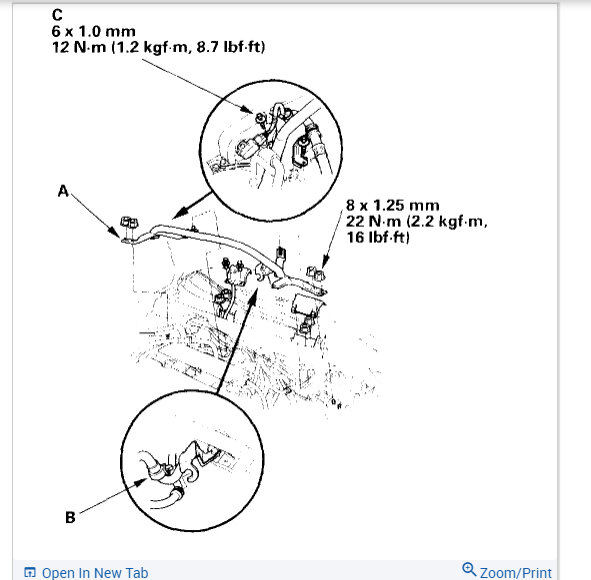 C
6 x 1.0 mm
12 N·m (1.2 kgf·m, 8.7 lbf·ft)

A

8 x 1.25 mm
22 N·m (2.2 kgf·m,
16 lbf·ft)

B

Open In New Tab

Zoom/Print