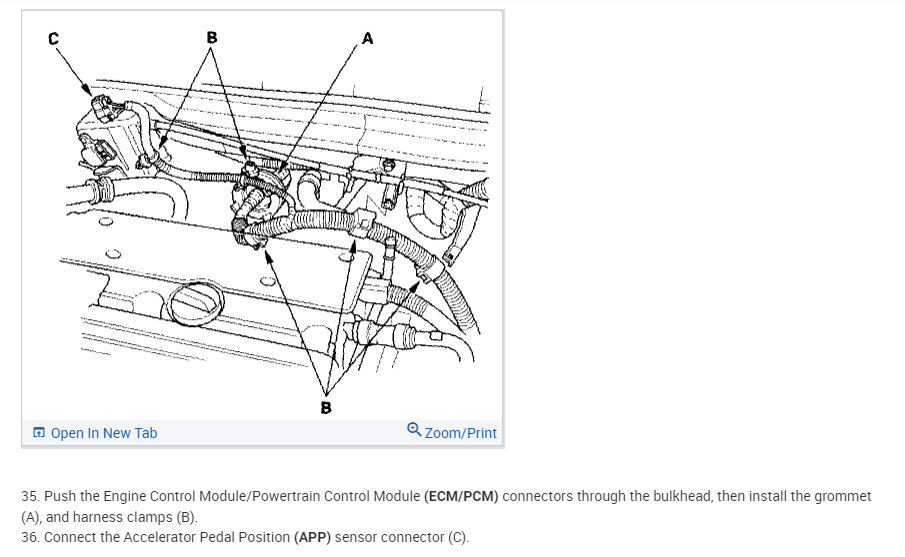 C
B
A
B

Open In New Tab
Zoom/Print

35. Push the Engine Control Module/Powertrain Control Module (ECM/PCM) connectors through the bulkhead, then install the grommet (A), and harness clamps (B).
36. Connect the Accelerator Pedal Position (APP) sensor connector (C).