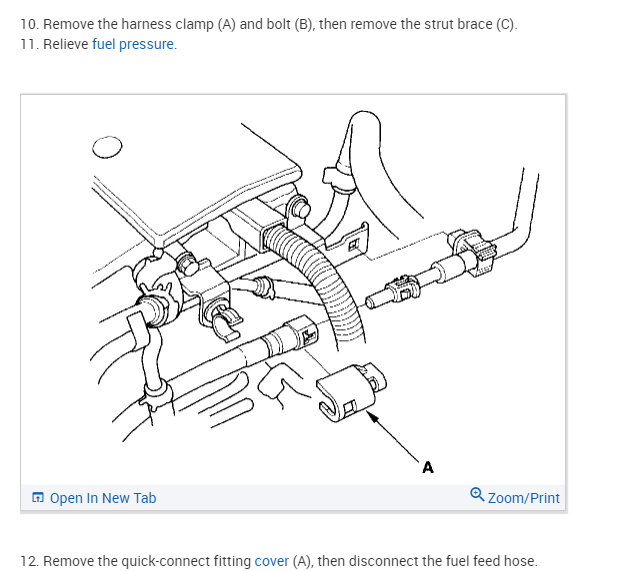 10. Remove the harness clamp (A) and bolt (B), then remove the strut brace (C).
11. Relieve fuel pressure.

A

Open In New Tab

Zoom/Print

12. Remove the quick-connect fitting cover (A), then disconnect the fuel feed hose.