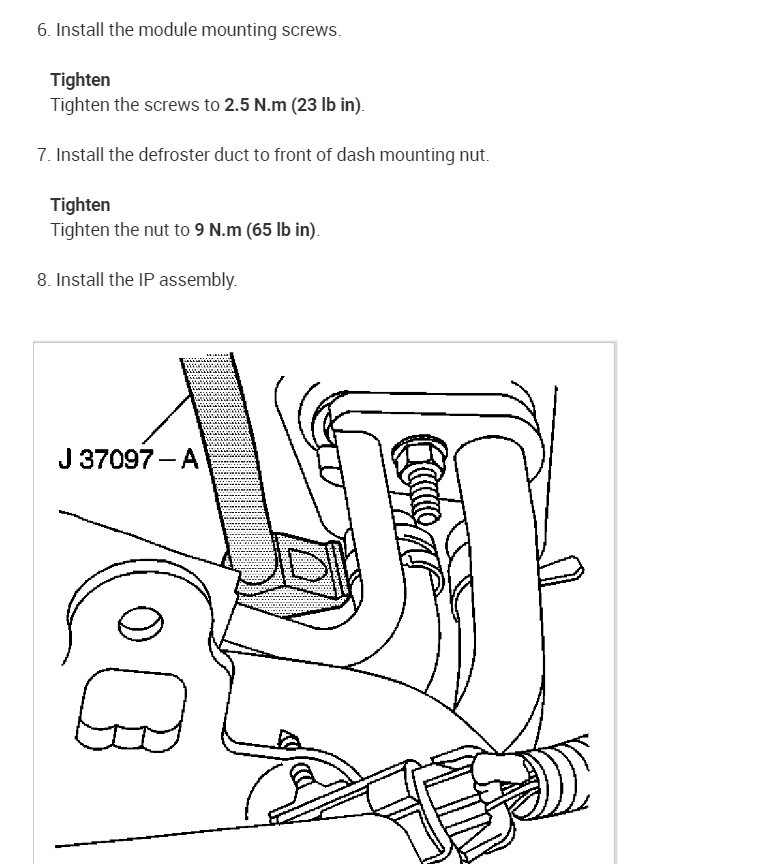 6. Install the module mounting screws.

Tighten
Tighten the screws to 2.5 N.m (23 lb in).

7. Install the defroster duct to front of dash mounting nut.

Tighten
Tighten the nut to 9 N.m (65 lb in).

8. Install the IP assembly.

J 37097 – A