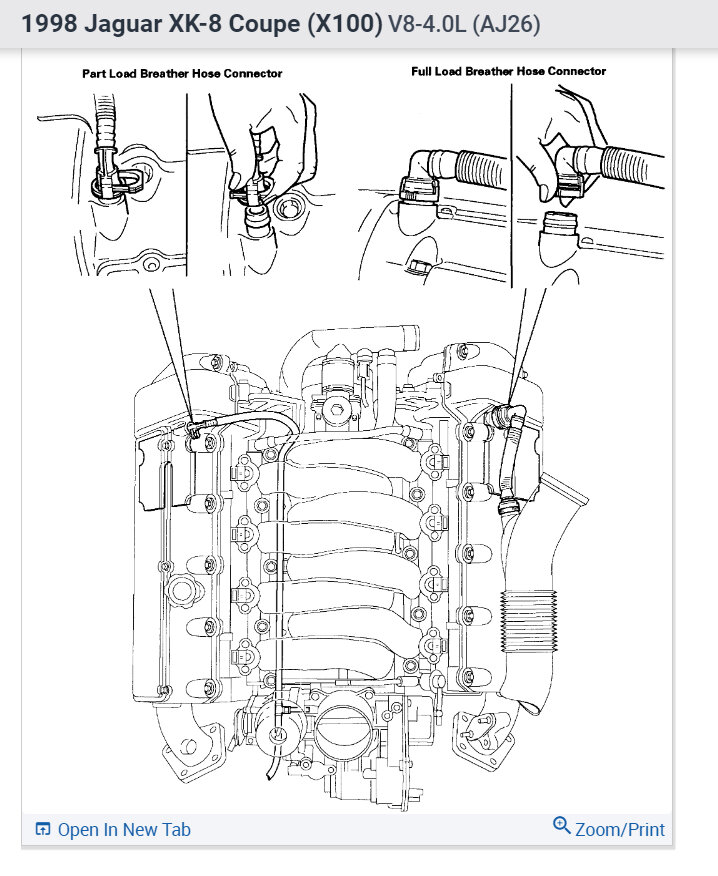 1998 Jaguar XK-8 Coupe (X100) V8-4.0L (AJ26)

Part Load Breather Hose Connector

Full Load Breather Hose Connector

Open In New Tab

Zoom/Print