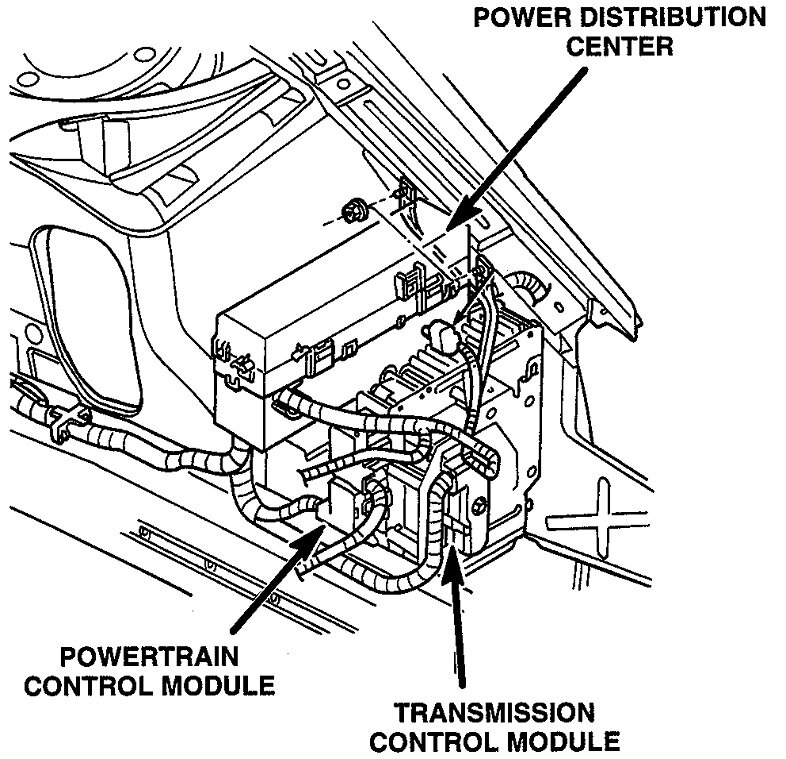 POWER DISTRIBUTION CENTER

POWERTRAIN CONTROL MODULE

TRANSMISSION CONTROL MODULE