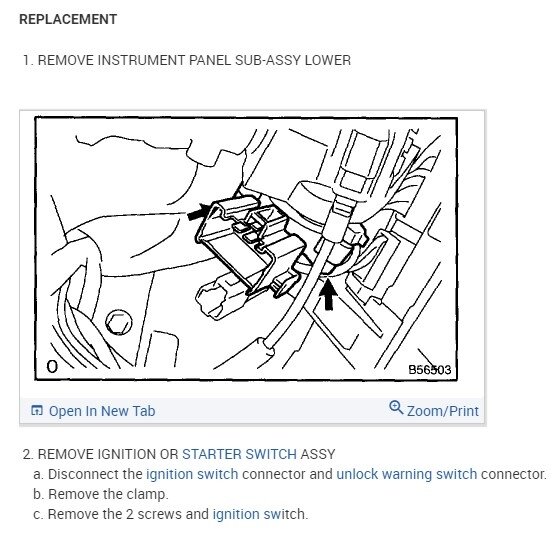 REPLACEMENT

1. REMOVE INSTRUMENT PANEL SUB-ASSY LOWER

O

B56503

Open In New Tab

Zoom/Print

2. REMOVE IGNITION OR STARTER SWITCH ASSY

a. Disconnect the ignition switch connector and unlock warning switch connector.

b. Remove the clamp.

c. Remove the 2 screws and ignition switch.