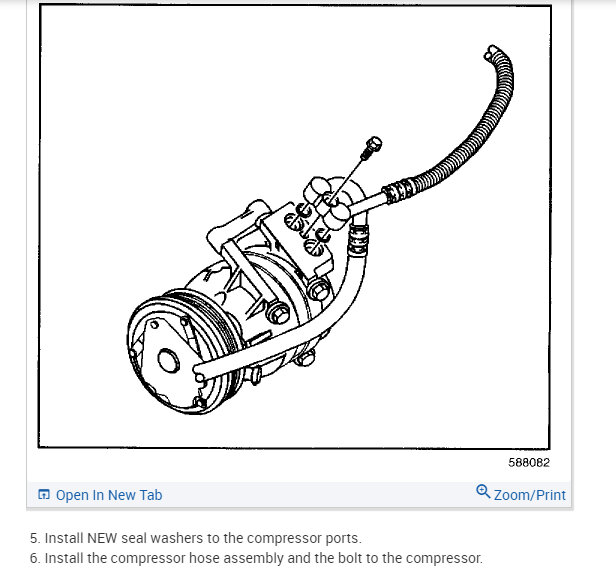 588082

Open In New Tab

Zoom/Print

5. Install NEW seal washers to the compressor ports.
6. Install the compressor hose assembly and the bolt to the compressor.