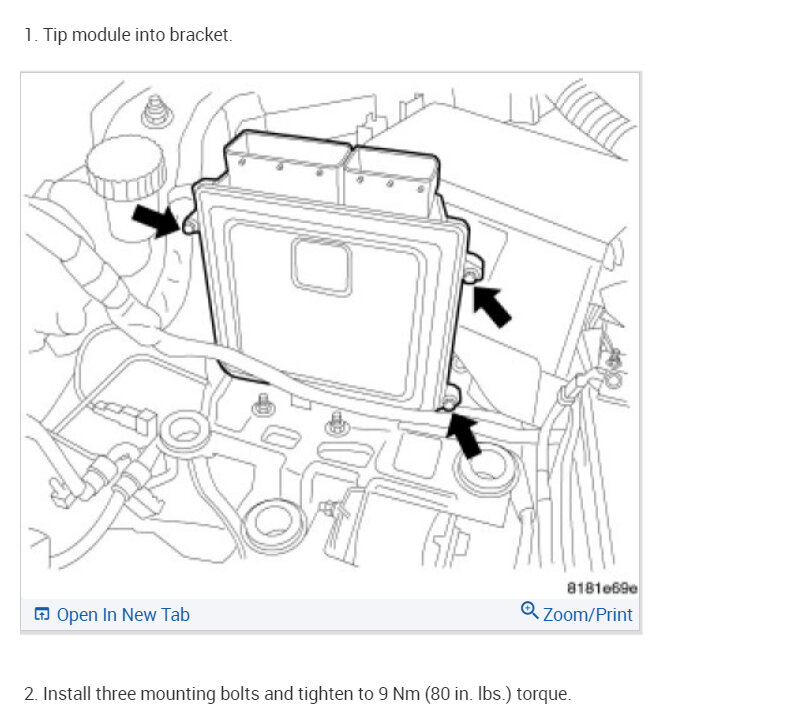 1. Tip module into bracket.

8181e69e

Open In New Tab

Zoom/Print

2. Install three mounting bolts and tighten to 9 Nm (80 in. lbs.) torque.