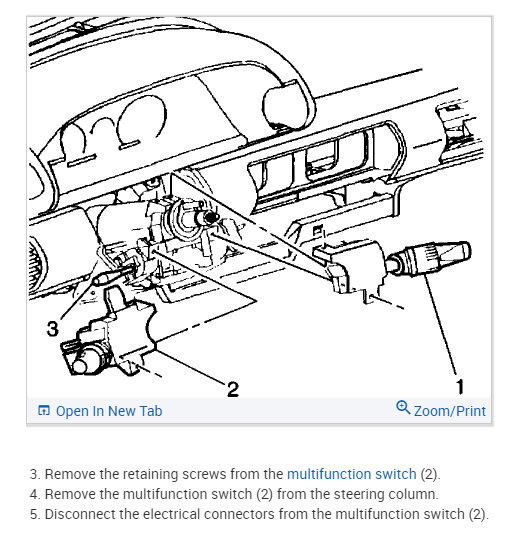 3

2

1

Open In New Tab

Zoom/Print

3. Remove the retaining screws from the multifunction switch (2).
4. Remove the multifunction switch (2) from the steering column.
5. Disconnect the electrical connectors from the multifunction switch (2).