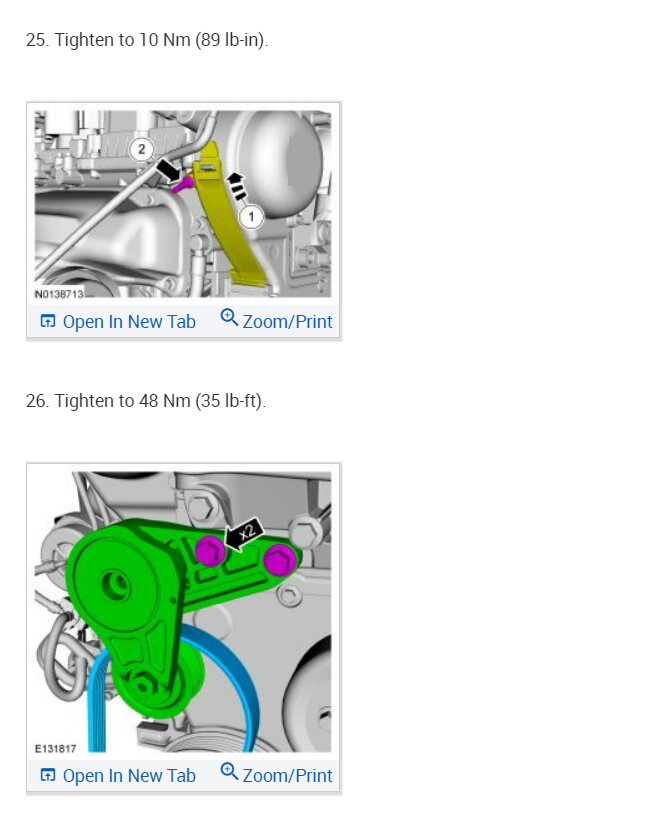 25. Tighten to 10 Nm (89 lb-in).

2

1

N0138713

Open In New Tab   Zoom/Print

26. Tighten to 48 Nm (35 lb-ft).

x2

E131817

Open In New Tab   Zoom/Print