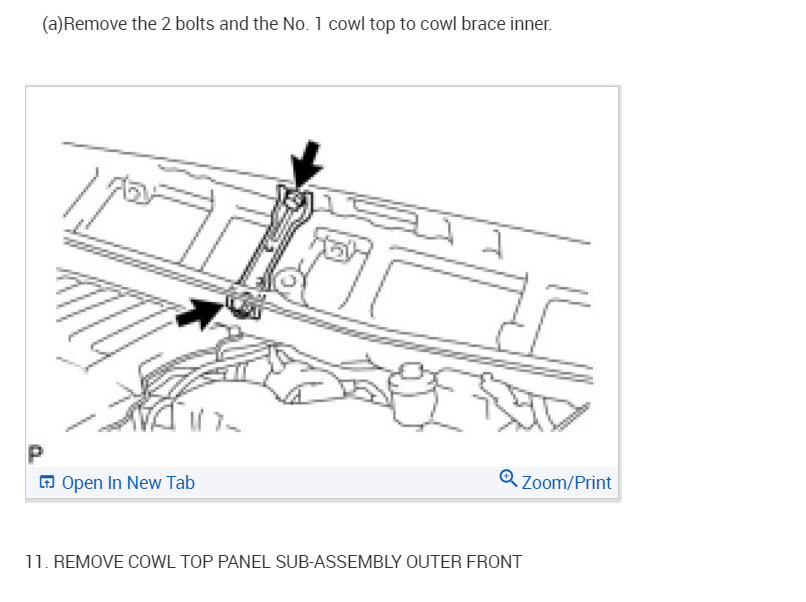 (a)Remove the 2 bolts and the No. 1 cowl top to cowl brace inner.

P

Open In New Tab

Zoom/Print

11. REMOVE COWL TOP PANEL SUB-ASSEMBLY OUTER FRONT