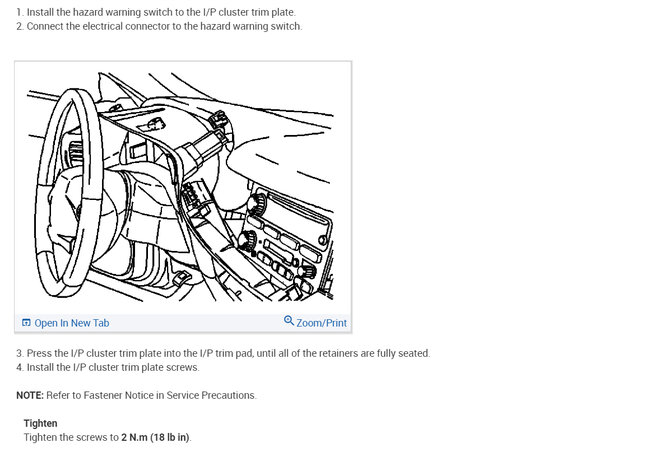 1. Install the hazard warning switch to the I/P cluster trim plate.
2. Connect the electrical connector to the hazard warning switch.

Open In New Tab
Zoom/Print

3. Press the I/P cluster trim plate into the I/P trim pad, until all of the retainers are fully seated.
4. Install the I/P cluster trim plate screws.

NOTE: Refer to Fastener Notice in Service Precautions.

Tighten
Tighten the screws to 2 N.m (18 lb in).