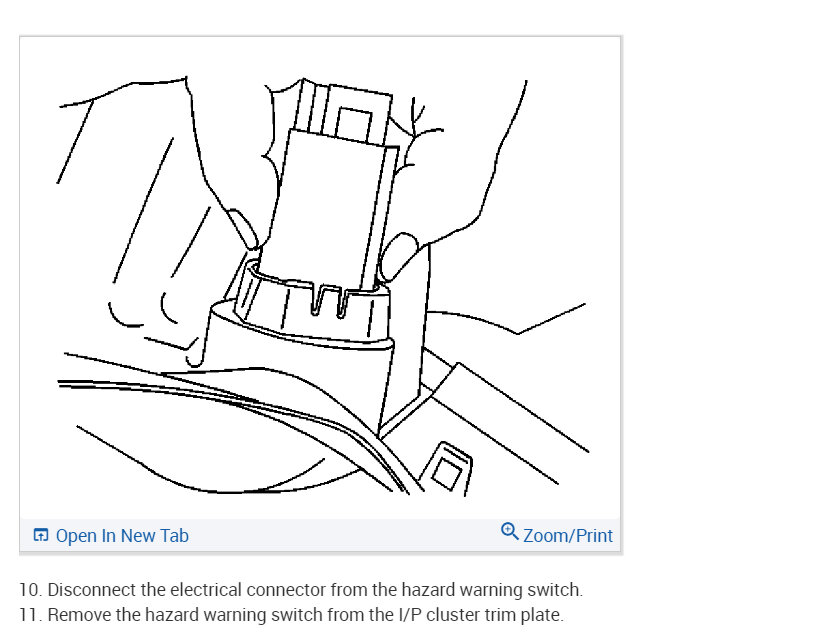 Open In New Tab

Zoom/Print

10. Disconnect the electrical connector from the hazard warning switch.
11. Remove the hazard warning switch from the I/P cluster trim plate.