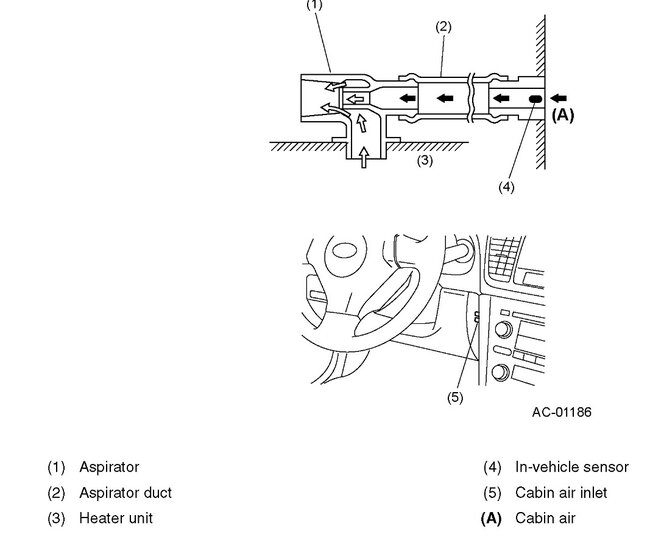 (1)
(2)
(A)
(3)
(4)
(5)
AC-01186

(1) Aspirator
(2) Aspirator duct
(3) Heater unit

(4) In-vehicle sensor
(5) Cabin air inlet
(A) Cabin air