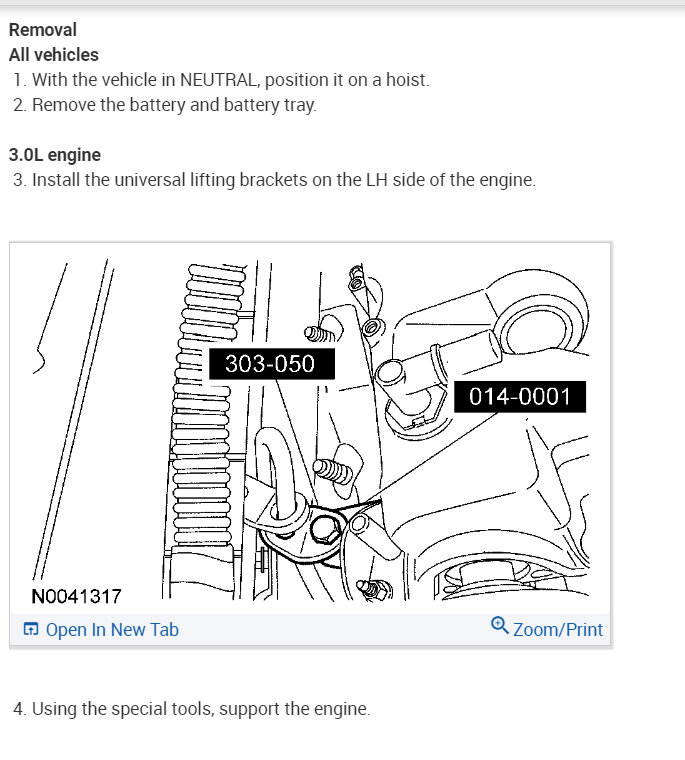 Removal
All vehicles
1. With the vehicle in NEUTRAL, position it on a hoist.
2. Remove the battery and battery tray.

3.0L engine
3. Install the universal lifting brackets on the LH side of the engine.

303-050
014-0001
N0041317
Open In New Tab
Zoom/Print

4. Using the special tools, support the engine.