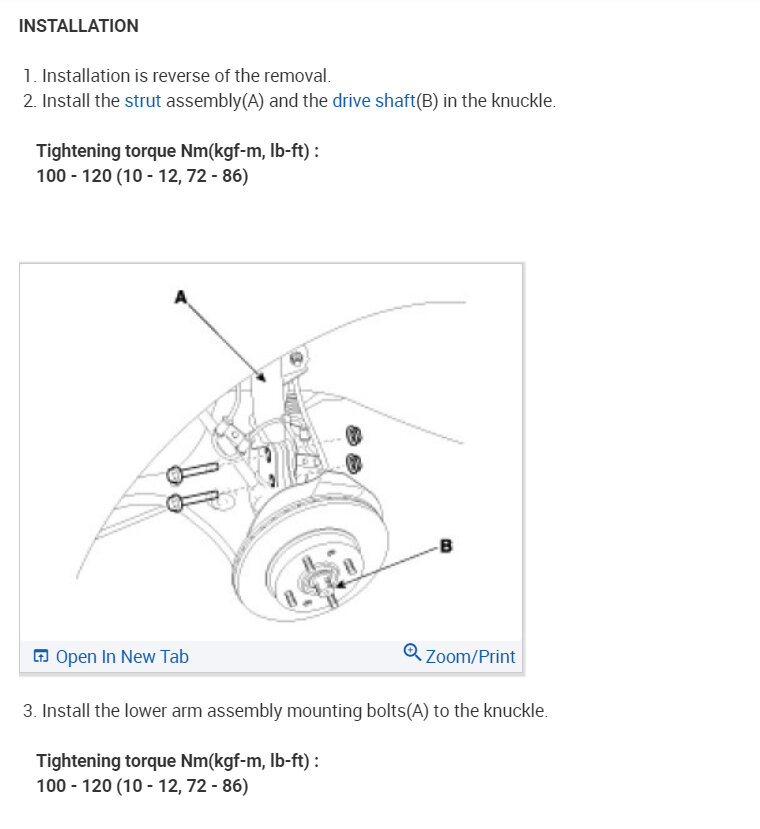 INSTALLATION

1. Installation is reverse of the removal.
2. Install the strut assembly(A) and the drive shaft(B) in the knuckle.

Tightening torque Nm(kgf-m, lb-ft) :
100 - 120 (10 - 12, 72 - 86)

A

B

Open In New Tab

Zoom/Print

3. Install the lower arm assembly mounting bolts(A) to the knuckle.

Tightening torque Nm(kgf-m, lb-ft) :
100 - 120 (10 - 12, 72 - 86)