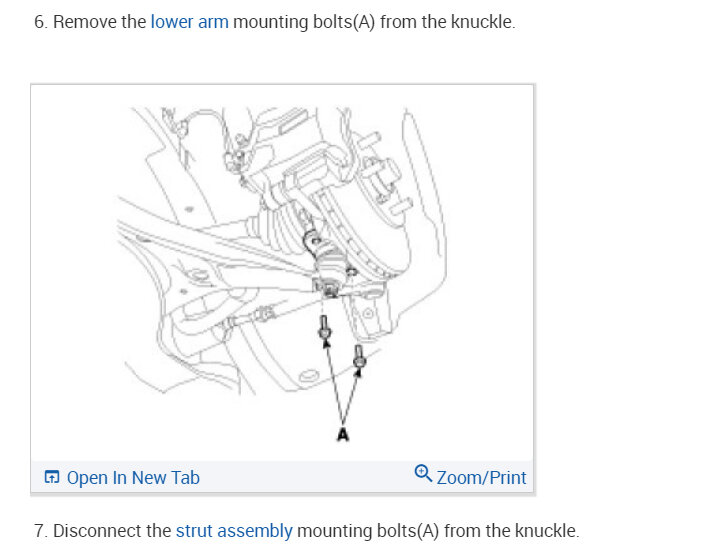 6. Remove the lower arm mounting bolts(A) from the knuckle.

A

Open In New Tab

Zoom/Print

7. Disconnect the strut assembly mounting bolts(A) from the knuckle.