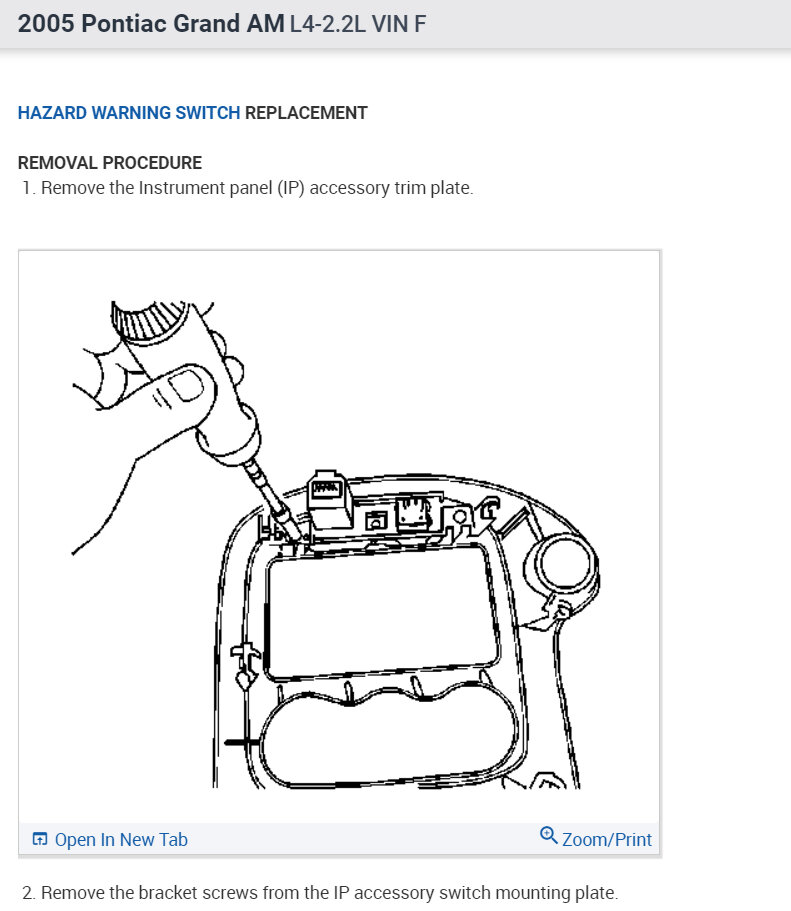 2005 Pontiac Grand AM L4-2.2L VIN F

HAZARD WARNING SWITCH REPLACEMENT

REMOVAL PROCEDURE
1. Remove the Instrument panel (IP) accessory trim plate.

Open In New Tab
Zoom/Print

2. Remove the bracket screws from the IP accessory switch mounting plate.