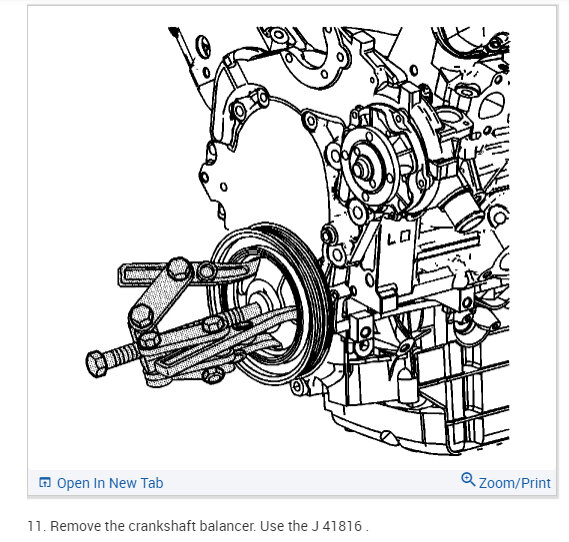 Open In New Tab

Zoom/Print

11. Remove the crankshaft balancer. Use the J 41816 .