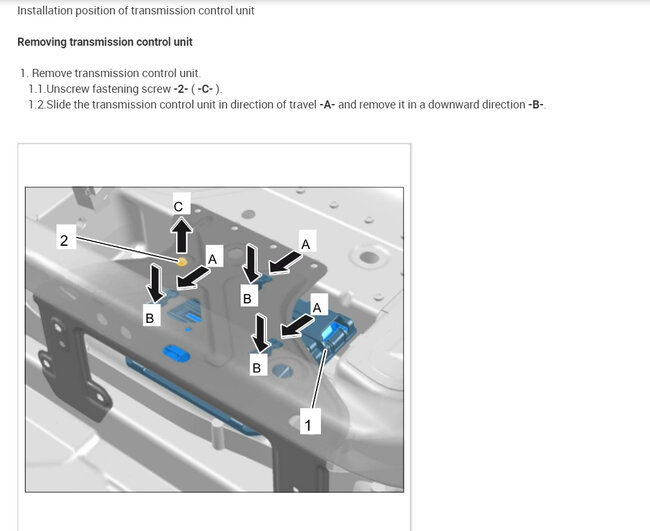 Installation position of transmission control unit

Removing transmission control unit

1. Remove transmission control unit.
1.1.Unscrew fastening screw -2- ( -C- ).
1.2.Slide the transmission control unit in direction of travel -A- and remove it in a downward direction -B-.

C
2
A
A
B
B
A
B
1