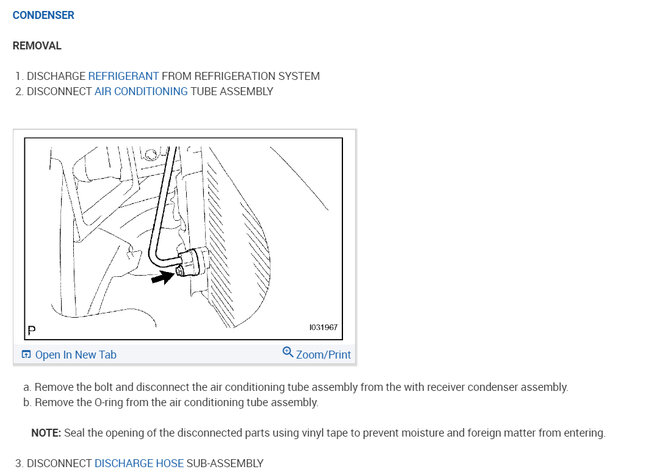 CONDENSER

REMOVAL

1. DISCHARGE REFRIGERANT FROM REFRIGERATION SYSTEM
2. DISCONNECT AIR CONDITIONING TUBE ASSEMBLY

P

I031967

Open In New Tab

Zoom/Print

a. Remove the bolt and disconnect the air conditioning tube assembly from the with receiver condenser assembly.
b. Remove the O-ring from the air conditioning tube assembly.

NOTE: Seal the opening of the disconnected parts using vinyl tape to prevent moisture and foreign matter from entering.

3. DISCONNECT DISCHARGE HOSE SUB-ASSEMBLY